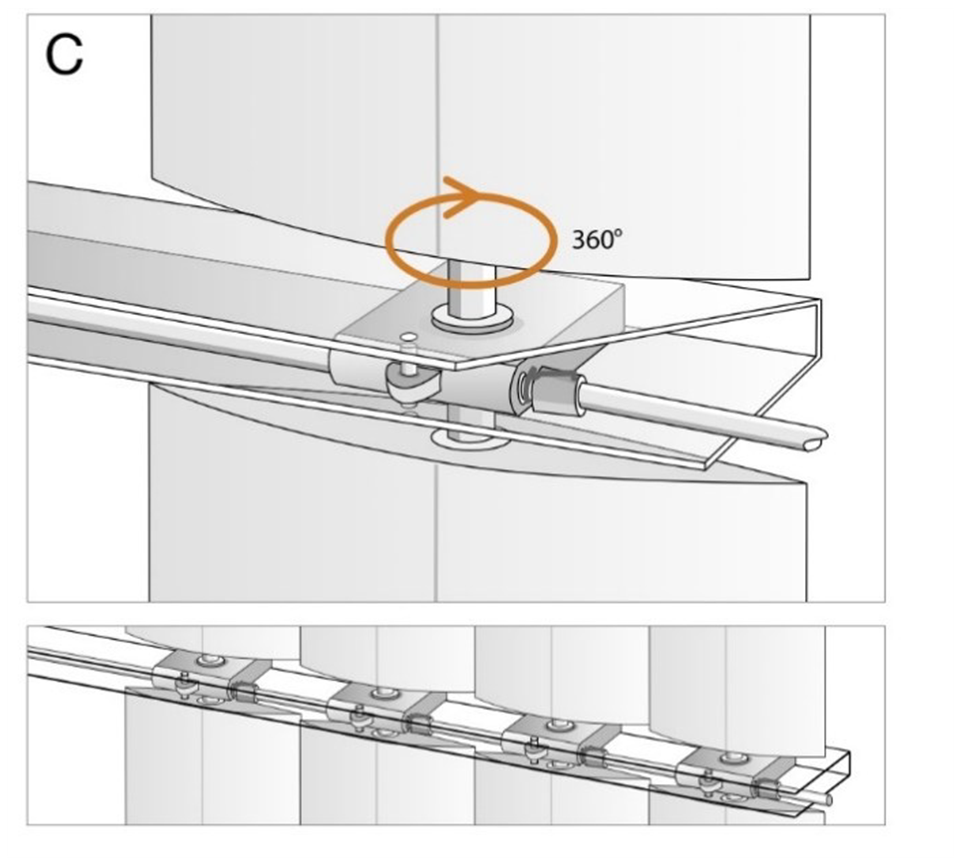 C

360°